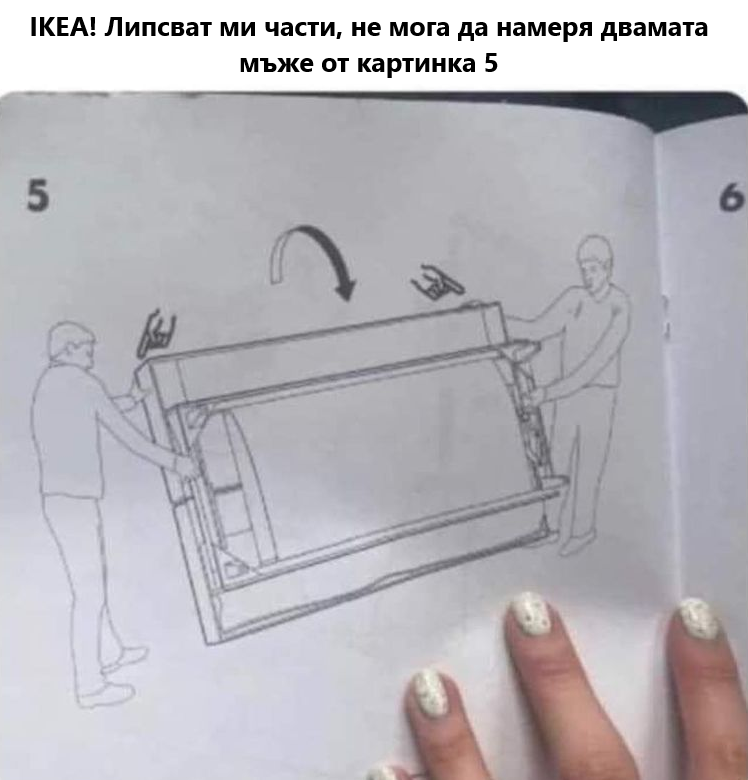 IKEA! Липсват ми части, не мога да намеря двамата мъже от картинка 5

5

6