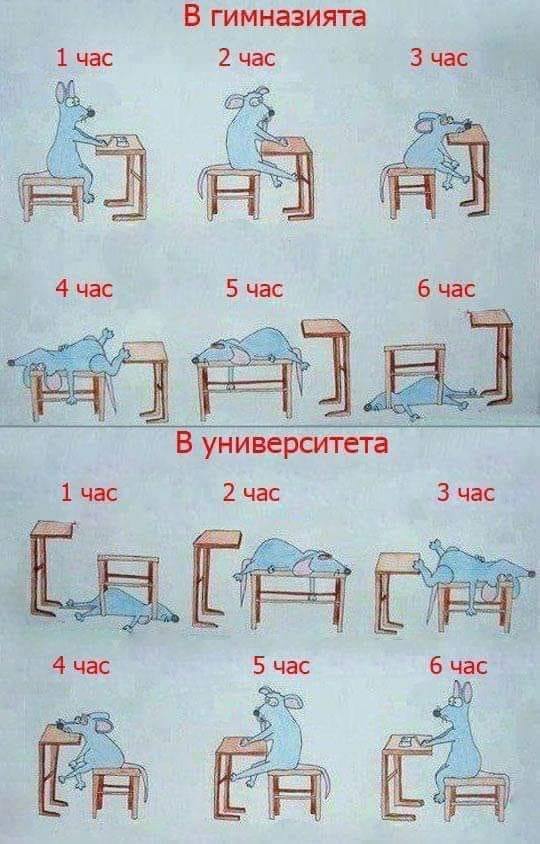 В гимназията

1 час

2 час

3 час

4 час

5 час

6 час

В университета

1 час

2 час

3 час

4 час

5 час

6 час